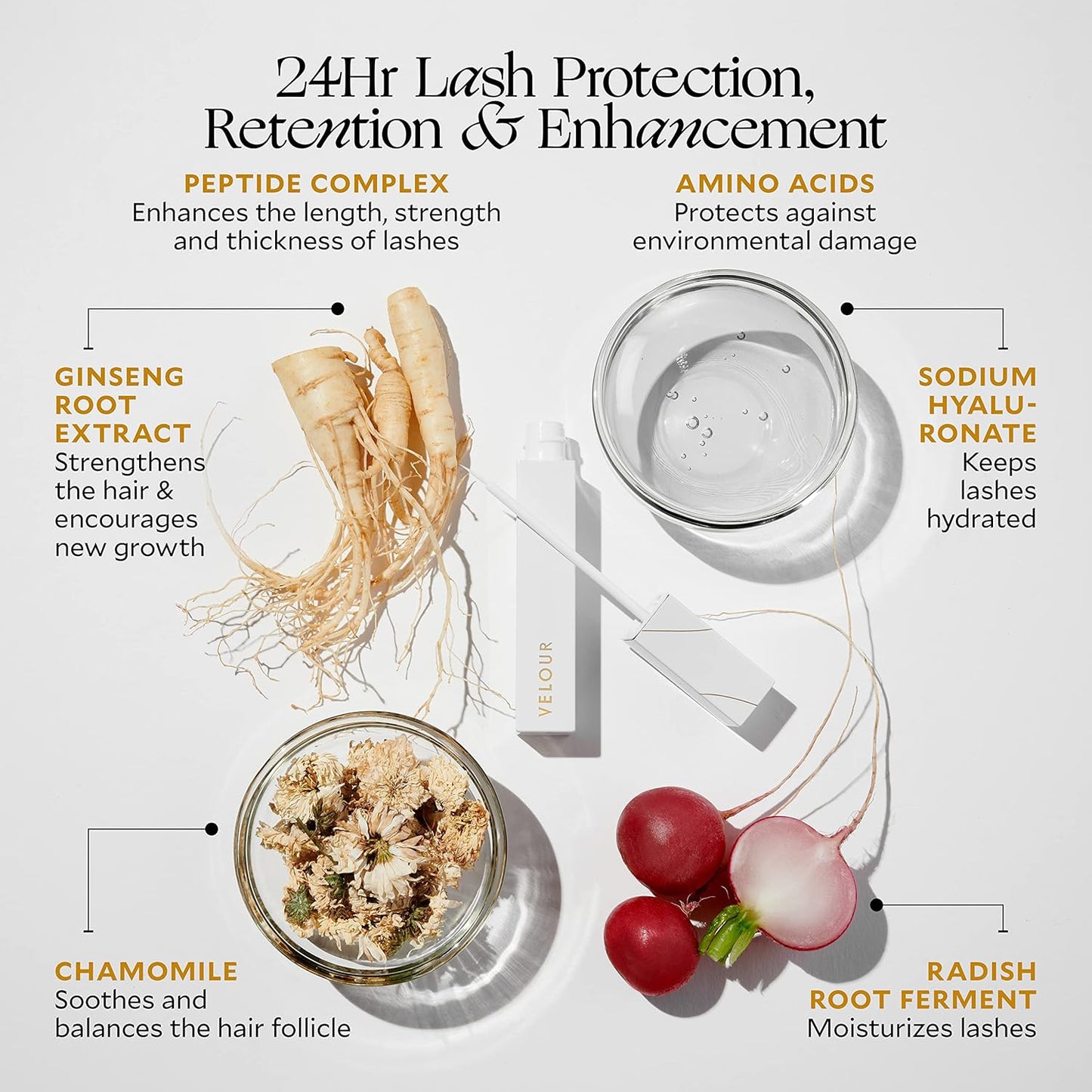 24Hr Lash Protection, Retention & Enhancement

PEPTIDE COMPLEX
Enhances the length, strength and thickness of lashes

AMINO ACIDS
Protects against environmental damage

GINSENG ROOT EXTRACT
Strengthens the hair & encourages new growth

SODIUM HYALURONATE
Keeps lashes hydrated

VELOUR

CHAMOMILE
Soothes and balances the hair follicle

RADISH ROOT FERMENT
Moisturizes lashes