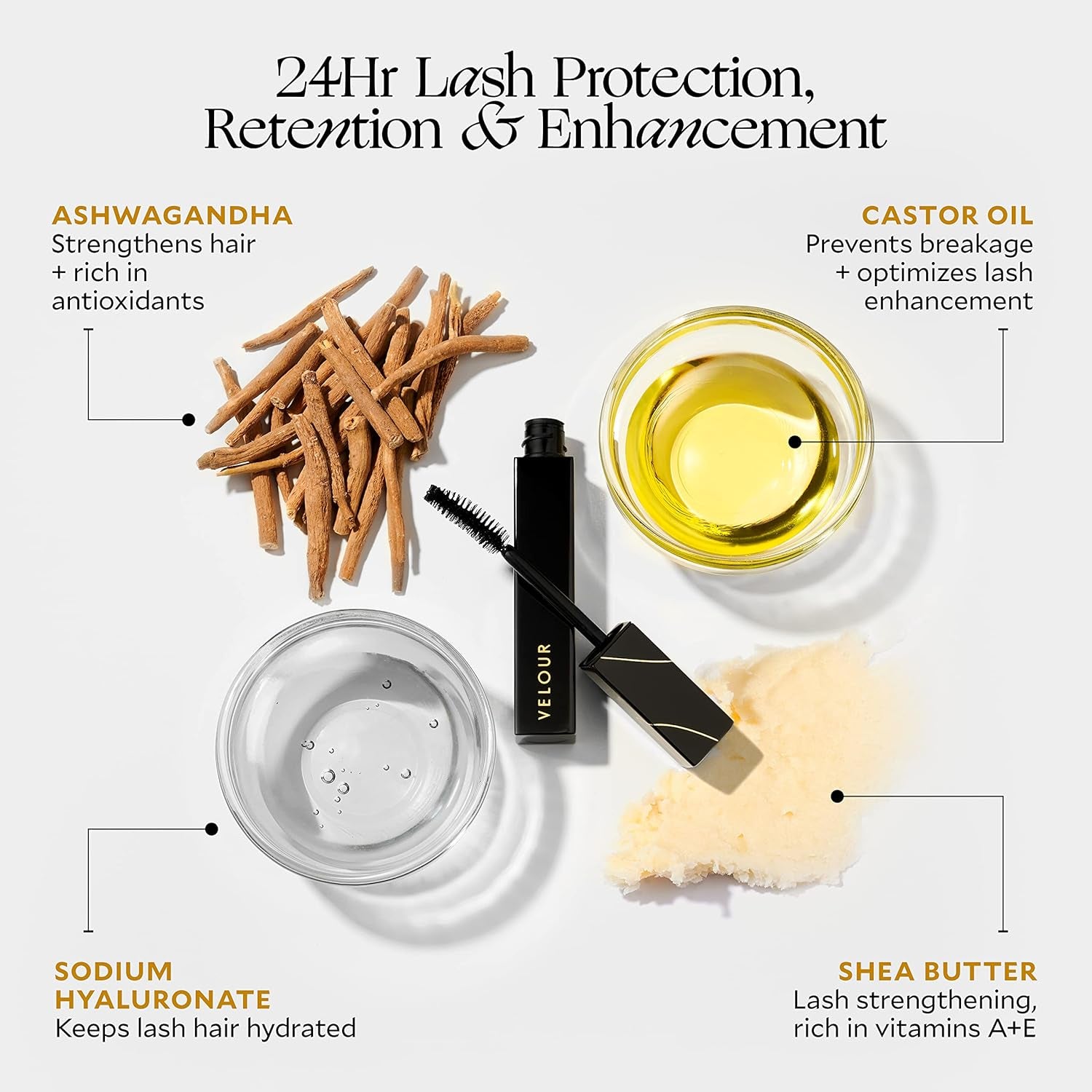 24Hr Lash Protection, Retention & Enhancement

ASHWAGANDHA
Strengthens hair + rich in antioxidants

CASTOR OIL
Prevents breakage + optimizes lash enhancement

VELOUR

SODIUM HYALURONATE
Keeps lash hair hydrated

SHEA BUTTER
Lash strengthening, rich in vitamins A+E