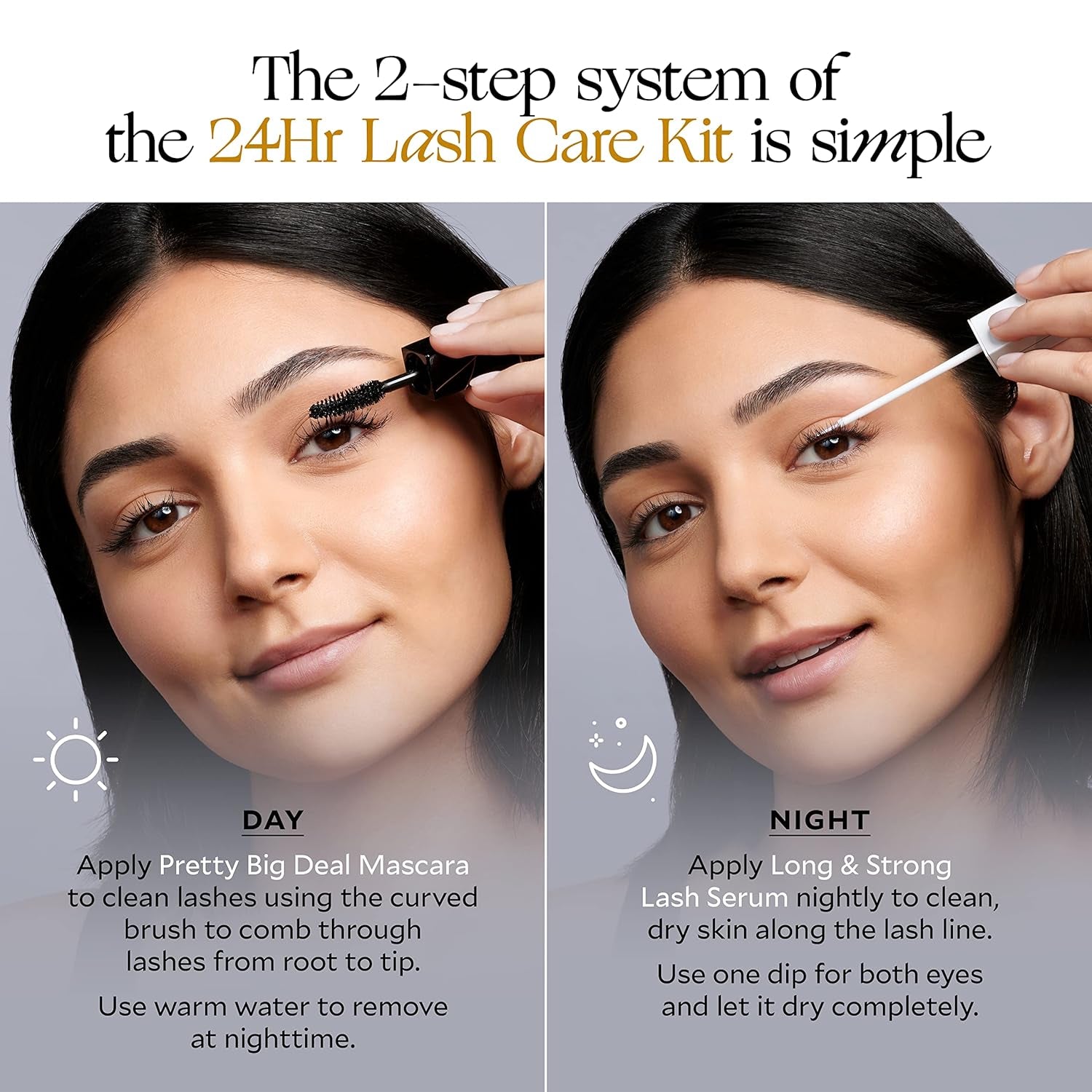 The 2-step system of the 24Hr Lash Care Kit is simple

DAY

Apply Pretty Big Deal Mascara to clean lashes using the curved brush to comb through lashes from root to tip.

Use warm water to remove at nighttime.

NIGHT

Apply Long & Strong Lash Serum nightly to clean, dry skin along the lash line.

Use one dip for both eyes and let it dry completely.