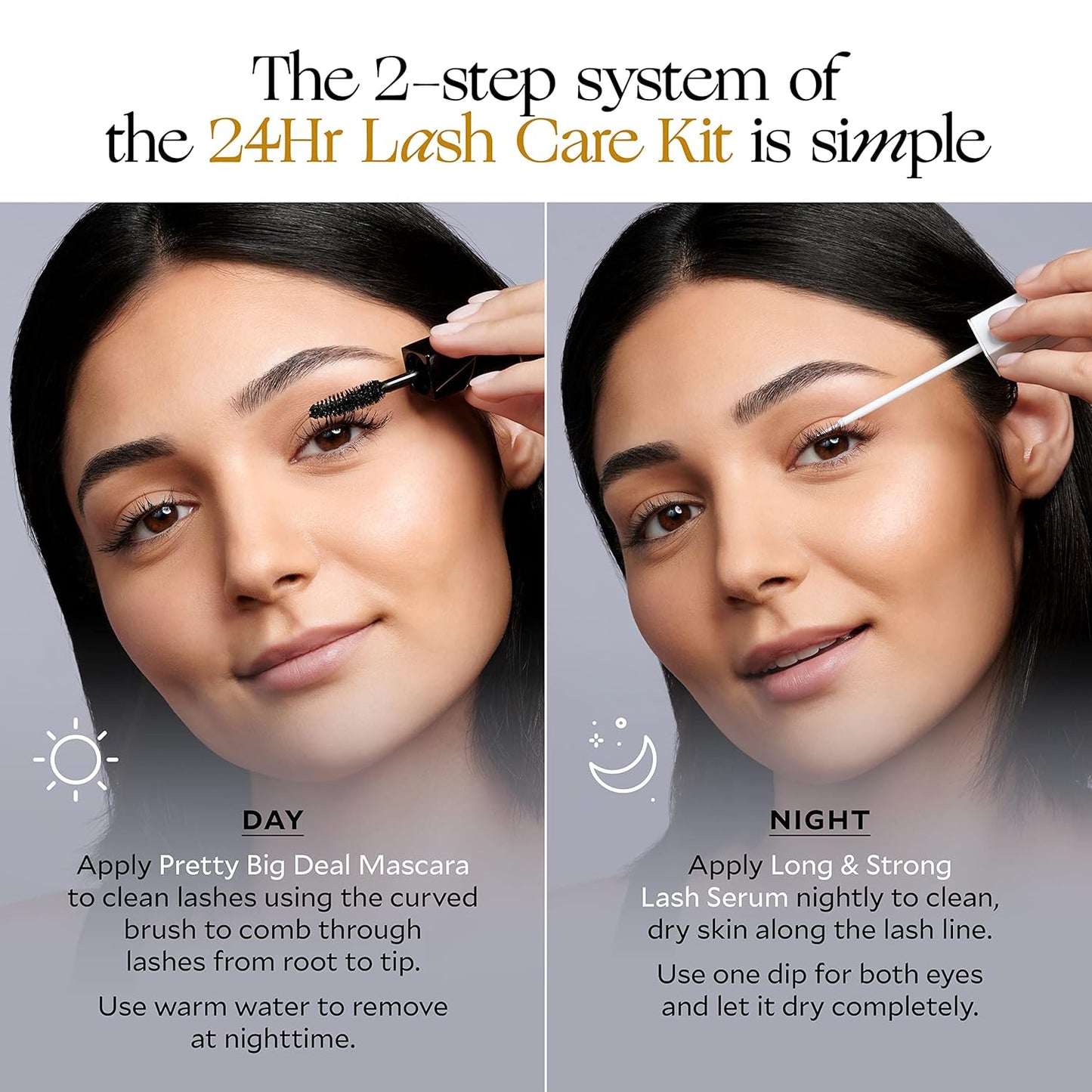 The 2-step system of the 24Hr Lash Care Kit is simple

DAY

Apply Pretty Big Deal Mascara to clean lashes using the curved brush to comb through lashes from root to tip.

Use warm water to remove at nighttime.

NIGHT

Apply Long & Strong Lash Serum nightly to clean, dry skin along the lash line.

Use one dip for both eyes and let it dry completely.